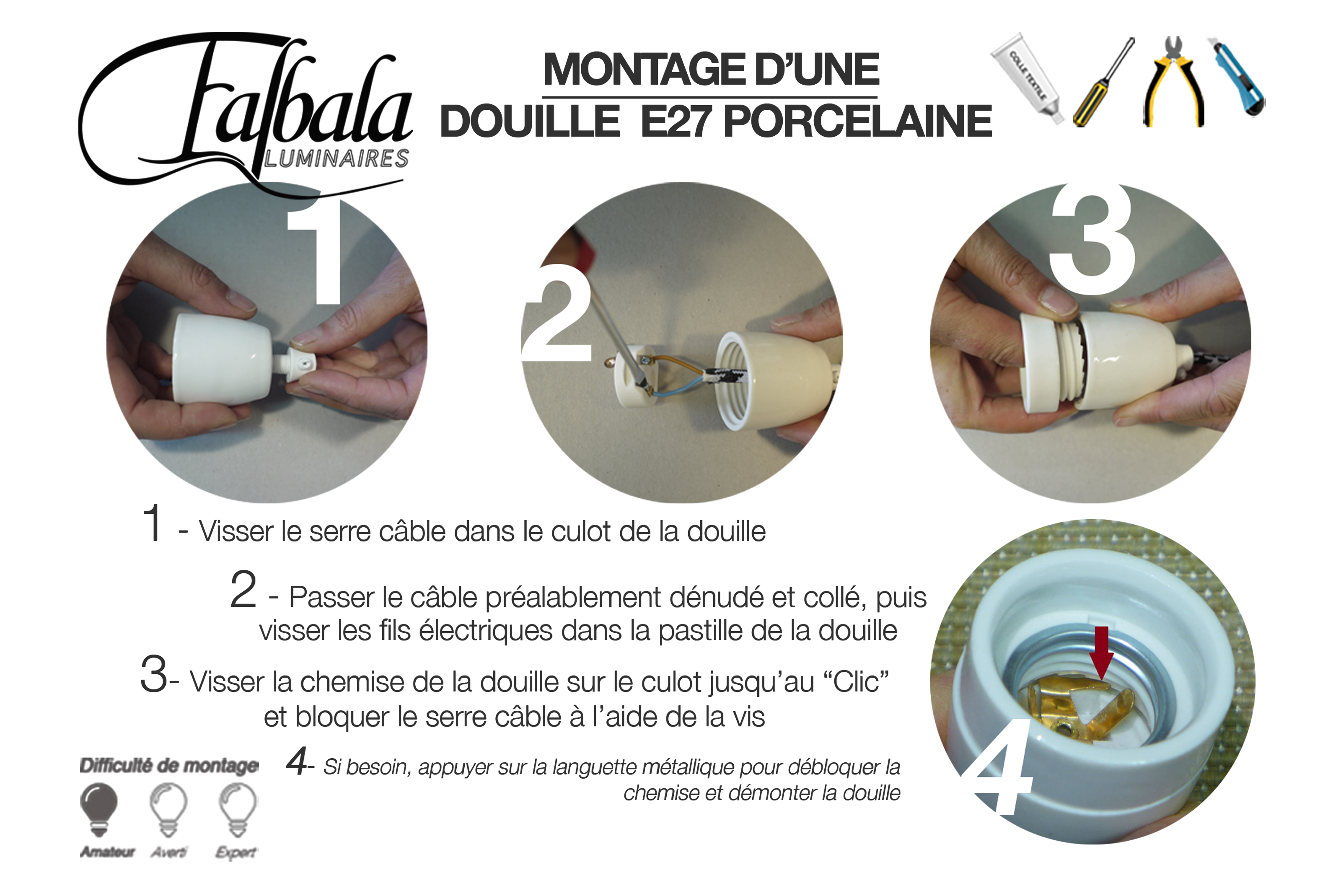 Falbala LUMINAIRES

MONTAGE D'UNE DOUILLE E27 PORCELAINE

COLLE TEXTILE

1

2

3

1 - Visser le serre câble dans le culot de la douille

2 - Passer le câble préalablement dénudé et collé, puis visser les fils électriques dans la pastille de la douille

3- Visser la chemise de la douille sur le culot jusqu'au "Clic" et bloquer le serre câble à l'aide de la vis

4- Si besoin, appuyer sur la languette métallique pour débloquer la chemise et démonter la douille

4

Difficulté de montage

Amateur Averti Expert