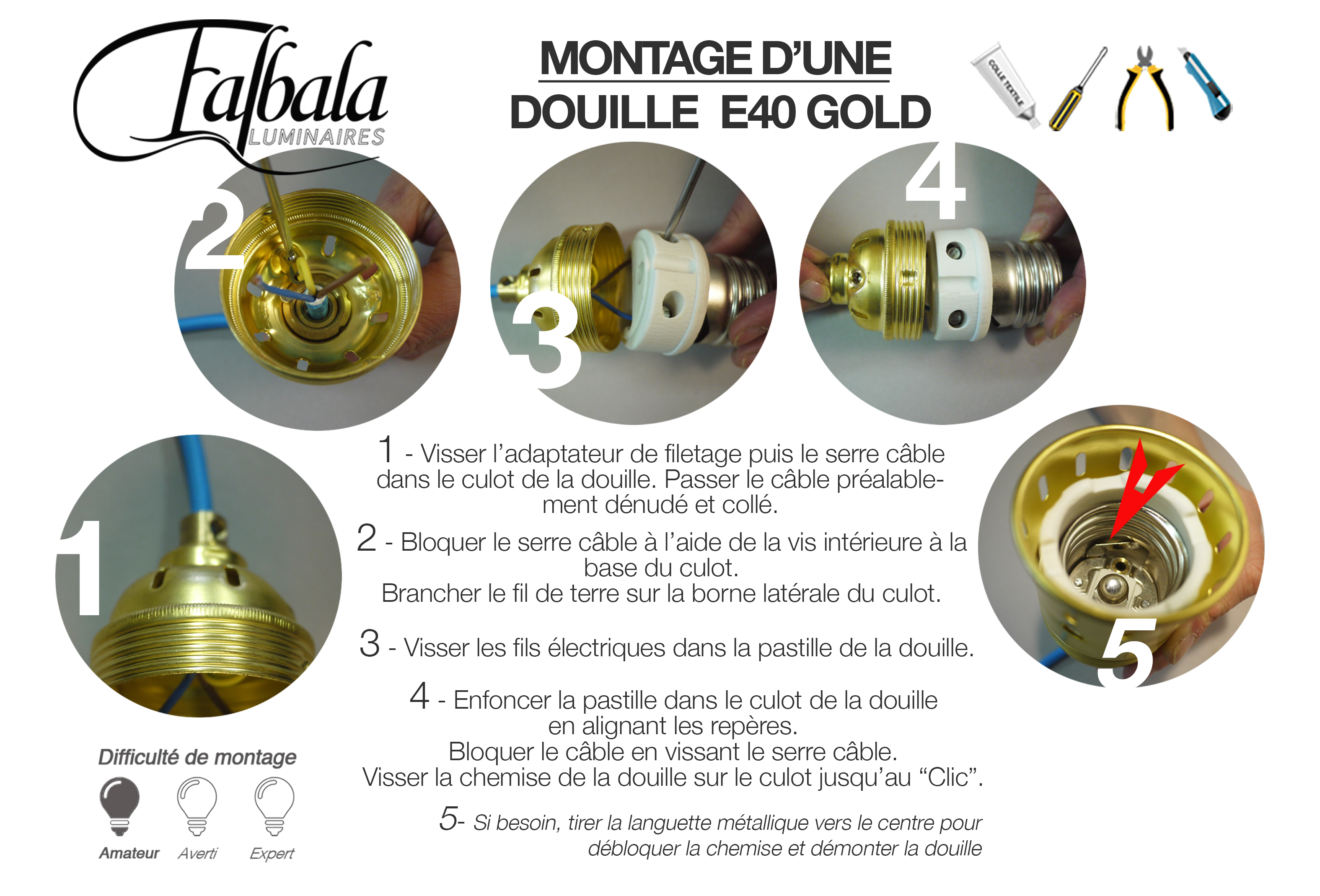 Falbala
LUMINAIRES

MONTAGE D'UNE
DOUILLE E40 GOLD

COLLE TEXTILE

2

3

4

1

5

1 - Visser l'adaptateur de filetage puis le serre câble dans le culot de la douille. Passer le câble préalablement dénudé et collé.

2 - Bloquer le serre câble à l'aide de la vis intérieure à la base du culot.
Brancher le fil de terre sur la borne latérale du culot.

3 - Visser les fils électriques dans la pastille de la douille.

4 - Enfoncer la pastille dans le culot de la douille en alignant les repères.
Bloquer le câble en vissant le serre câble.
Visser la chemise de la douille sur le culot jusqu'au "Clic".

5- Si besoin, tirer la languette métallique vers le centre pour débloquer la chemise et démonter la douille

Difficulté de montage

Amateur Averti Expert