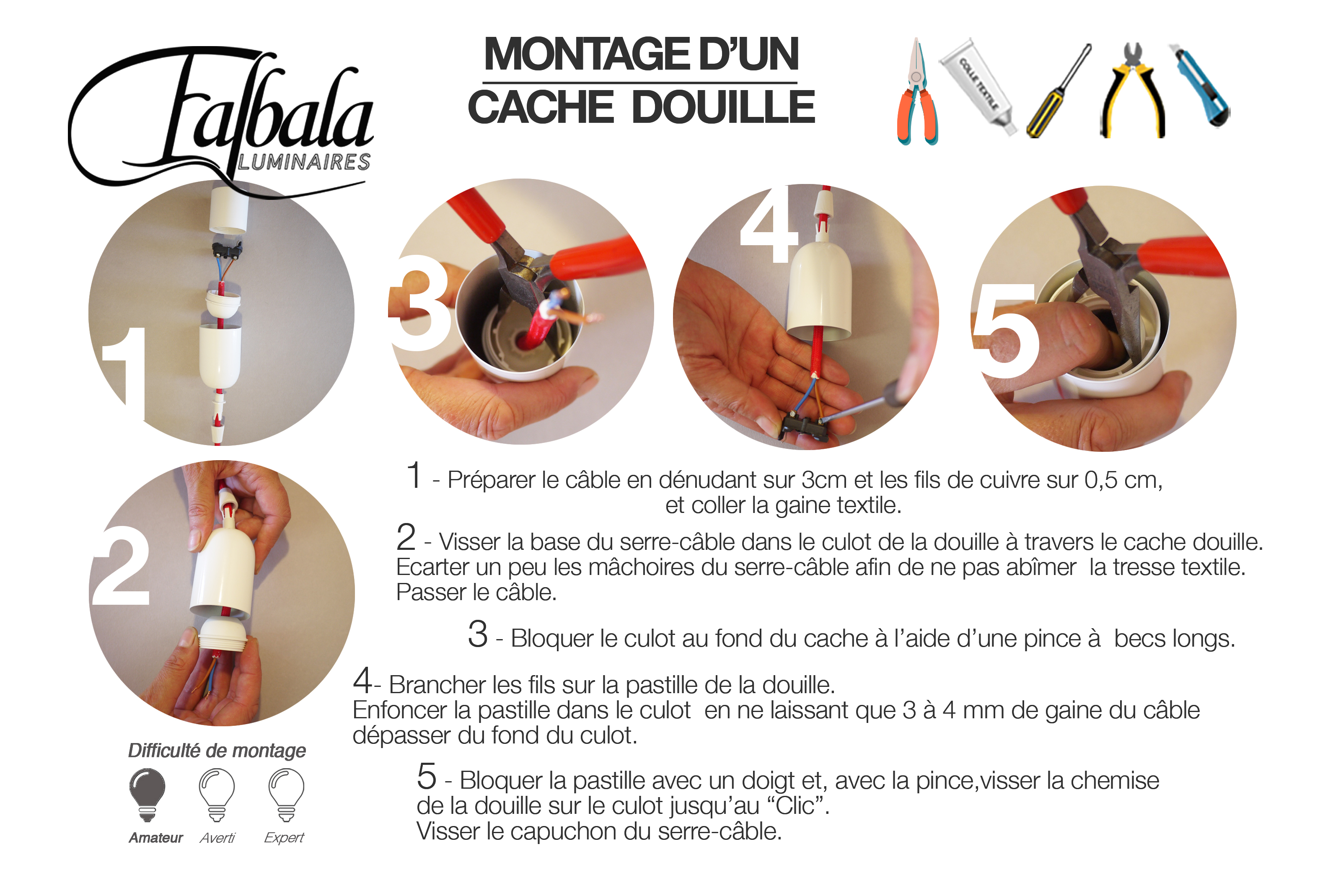 Falbala
LUMINAIRES

MONTAGE D'UN
CACHE DOUILLE

COLLE TEXTILE

1

3

4

5

2

1 - Préparer le câble en dénudant sur 3cm et les fils de cuivre sur 0,5 cm, et coller la gaine textile.

2 - Visser la base du serre-câble dans le culot de la douille à travers le cache douille. Ecarter un peu les mâchoires du serre-câble afin de ne pas abîmer la tresse textile. Passer le câble.

3 - Bloquer le culot au fond du cache à l'aide d'une pince à becs longs.

4- Brancher les fils sur la pastille de la douille. Enfoncer la pastille dans le culot en ne laissant que 3 à 4 mm de gaine du câble dépasser du fond du culot.

5 - Bloquer la pastille avec un doigt et, avec la pince,visser la chemise de la douille sur le culot jusqu'au "Clic". Visser le capuchon du serre-câble.

Difficulté de montage

Amateur Averti Expert